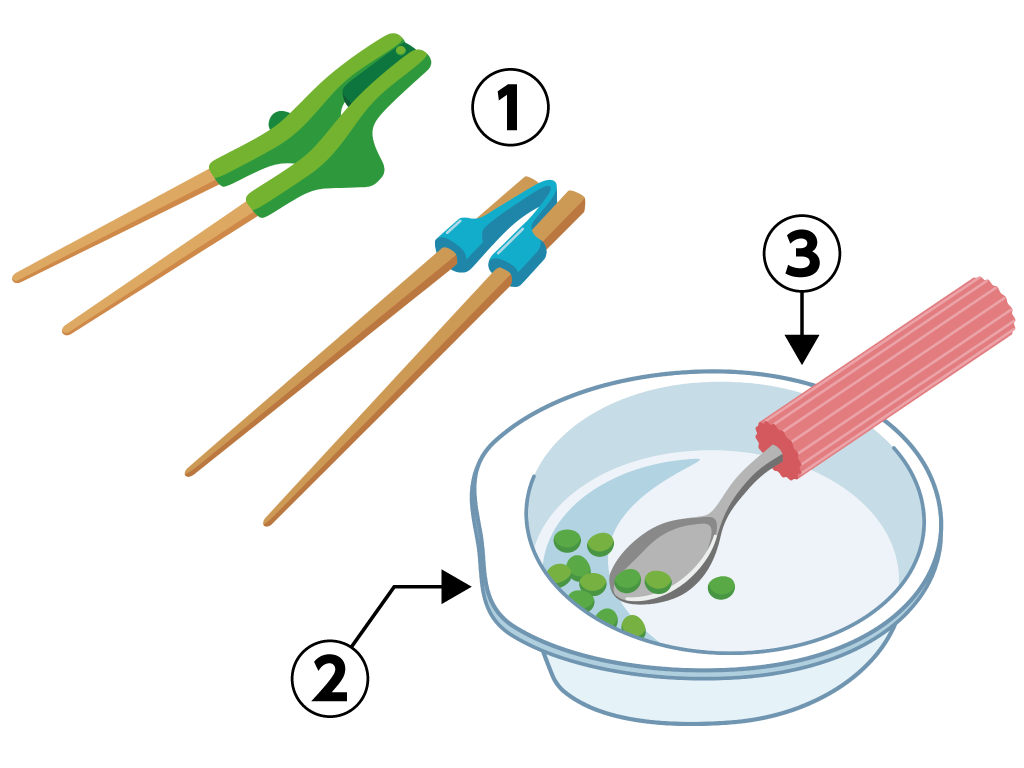 1
3
2